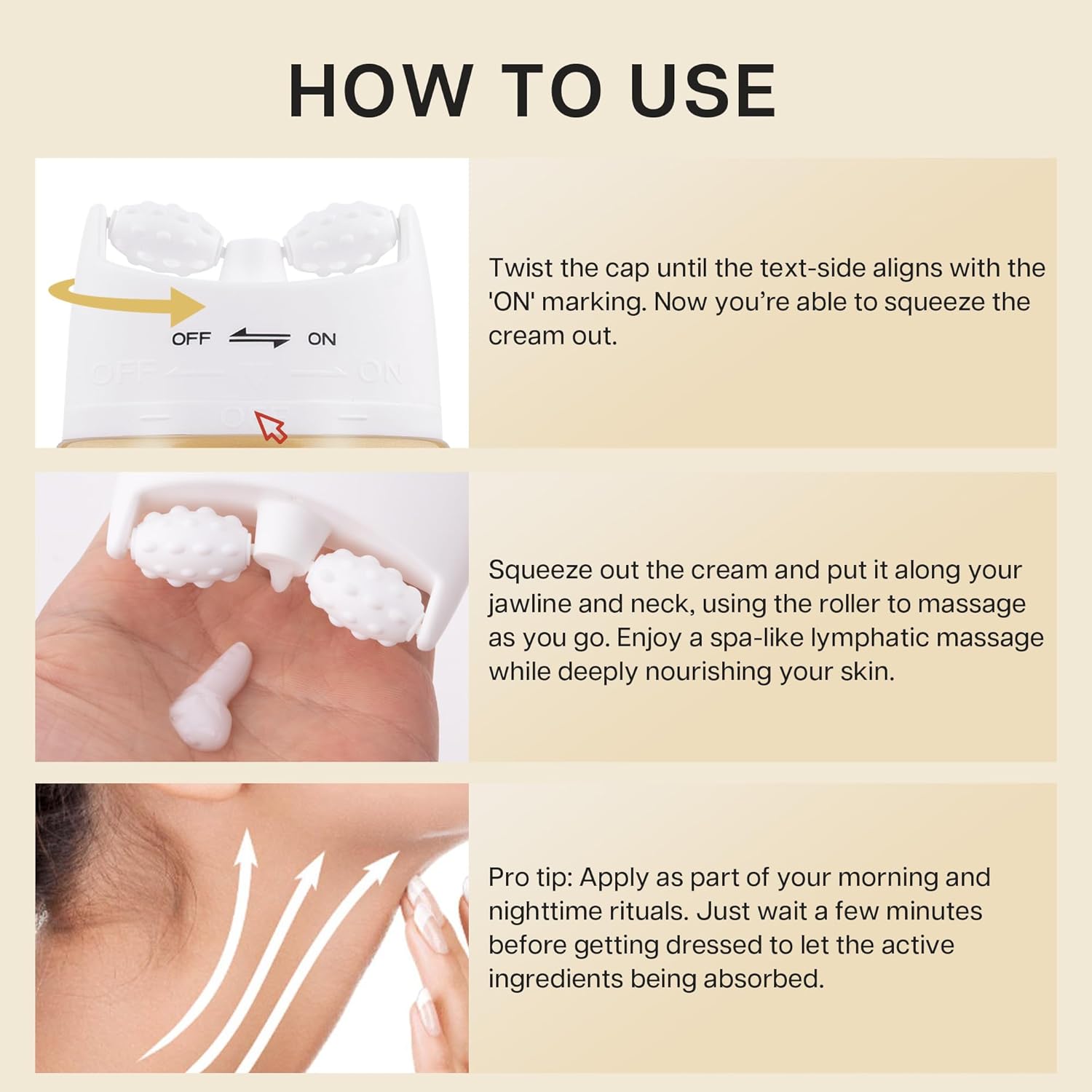 HOW TO USE

OFF ON

OFF ON

Twist the cap until the text-side aligns with the 'ON' marking. Now you're able to squeeze the cream out.

Squeeze out the cream and put it along your jawline and neck, using the roller to massage as you go. Enjoy a spa-like lymphatic massage while deeply nourishing your skin.

Pro tip: Apply as part of your morning and nighttime rituals. Just wait a few minutes before getting dressed to let the active ingredients being absorbed.