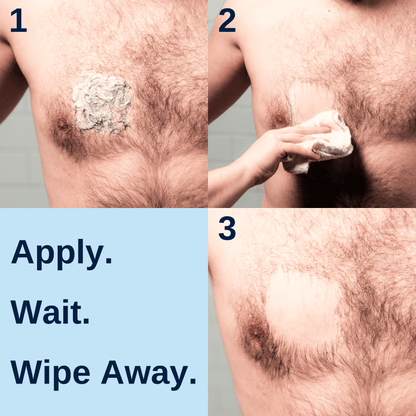 1

2

Apply.

Wait.

Wipe Away.

3